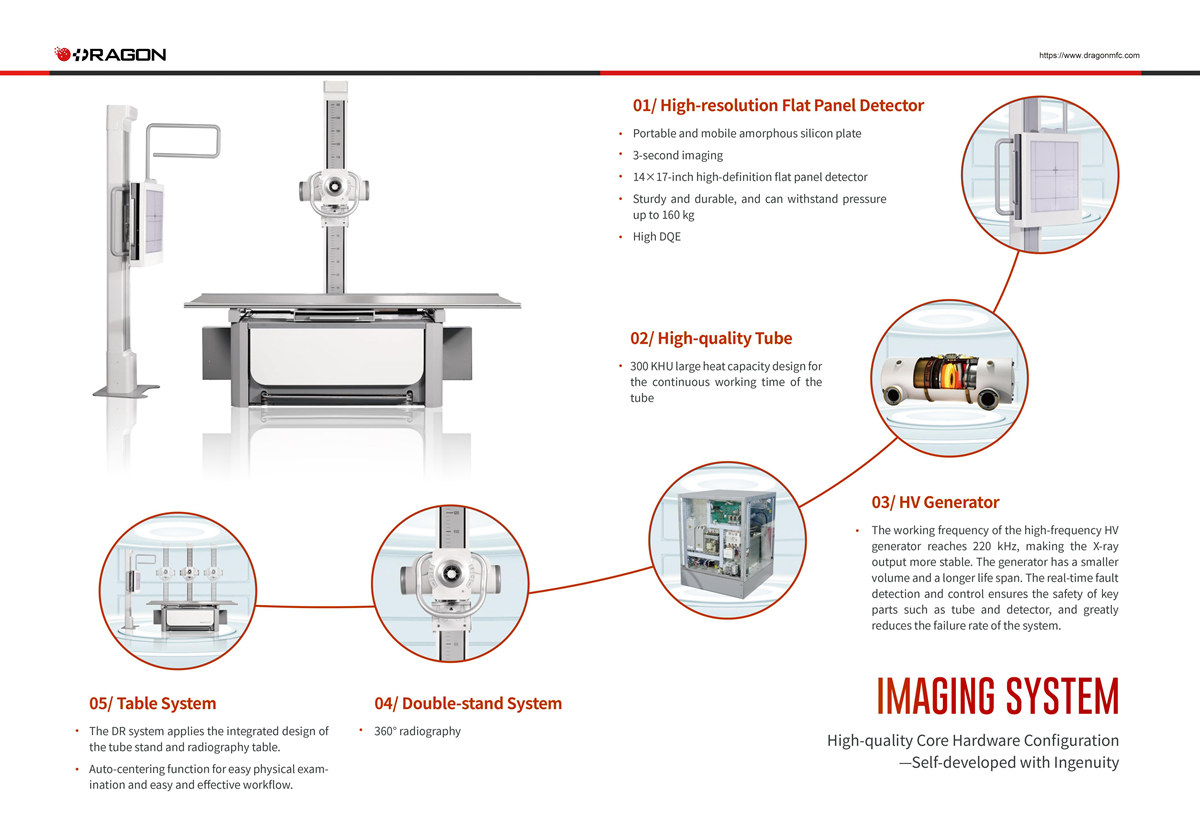 DRAGON

https://www.dragonmfc.com

01/ High-resolution Flat Panel Detector

• Portable and mobile amorphous silicon plate
• 3-second imaging
• 14×17-inch high-definition flat panel detector
• Sturdy and durable, and can withstand pressure up to 160 kg
• High DQE

02/ High-quality Tube

• 300 KHU large heat capacity design for the continuous working time of the tube

03/ HV Generator

• The working frequency of the high-frequency HV generator reaches 220 kHz, making the X-ray output more stable. The generator has a smaller volume and a longer life span. The real-time fault detection and control ensures the safety of key parts such as tube and detector, and greatly reduces the failure rate of the system.

05/ Table System

• The DR system applies the integrated design of the tube stand and radiography table.
• Auto-centering function for easy physical examination and easy and effective workflow.

04/ Double-stand System

• 360° radiography

IMAGING SYSTEM

High-quality Core Hardware Configuration —Self-developed with Ingenuity