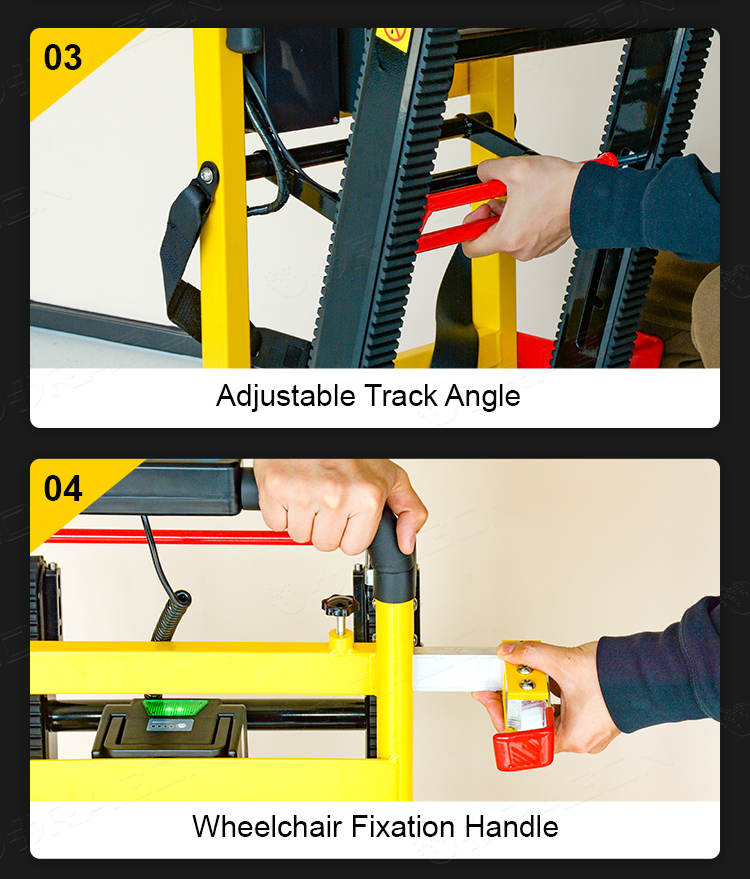 03

Adjustable Track Angle

04

Wheelchair Fixation Handle